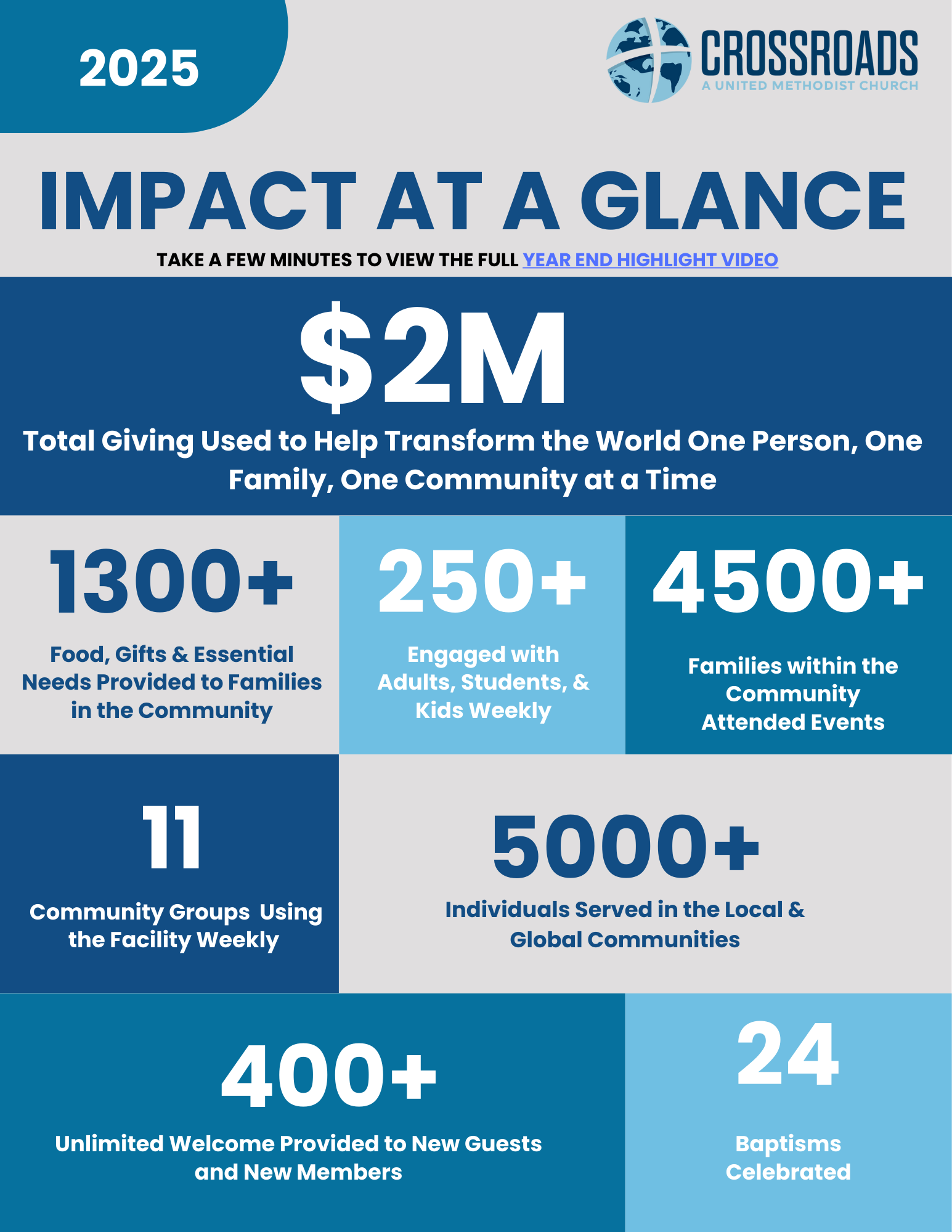 2025

CROSSROADS
A UNITED METHODIST CHURCH

IMPACT AT A GLANCE

TAKE A FEW MINUTES TO VIEW THE FULL YEAR END HIGHLIGHT VIDEO

$2M

Total Giving Used to Help Transform the World One Person, One Family, One Community at a Time

1300+

Food, Gifts & Essential Needs Provided to Families in the Community

250+

Engaged with Adults, Students, & Kids Weekly

4500+

Families within the Community Attended Events

11

Community Groups Using the Facility Weekly

5000+

Individuals Served in the Local & Global Communities

400+

Unlimited Welcome Provided to New Guests and New Members

24

Baptisms Celebrated